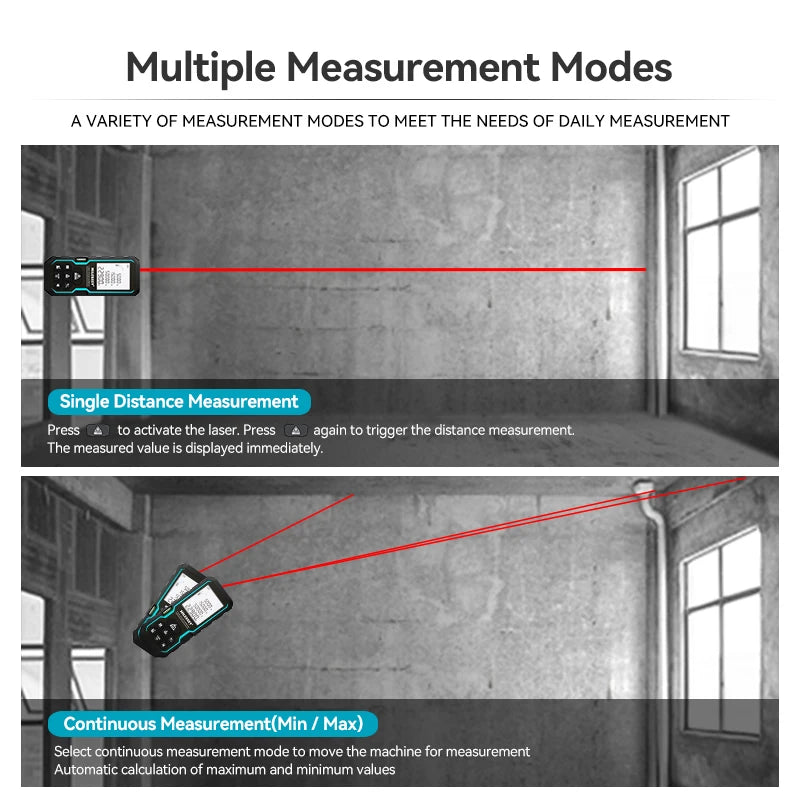 Multiple Measurement Modes

A VARIETY OF MEASUREMENT MODES TO MEET THE NEEDS OF DAILY MEASUREMENT

Single Distance Measurement

Press to activate the laser. Press again to trigger the distance measurement. The measured value is displayed immediately.

Continuous Measurement(Min / Max)

Select continuous measurement mode to move the machine for measurement
Automatic calculation of maximum and minimum values