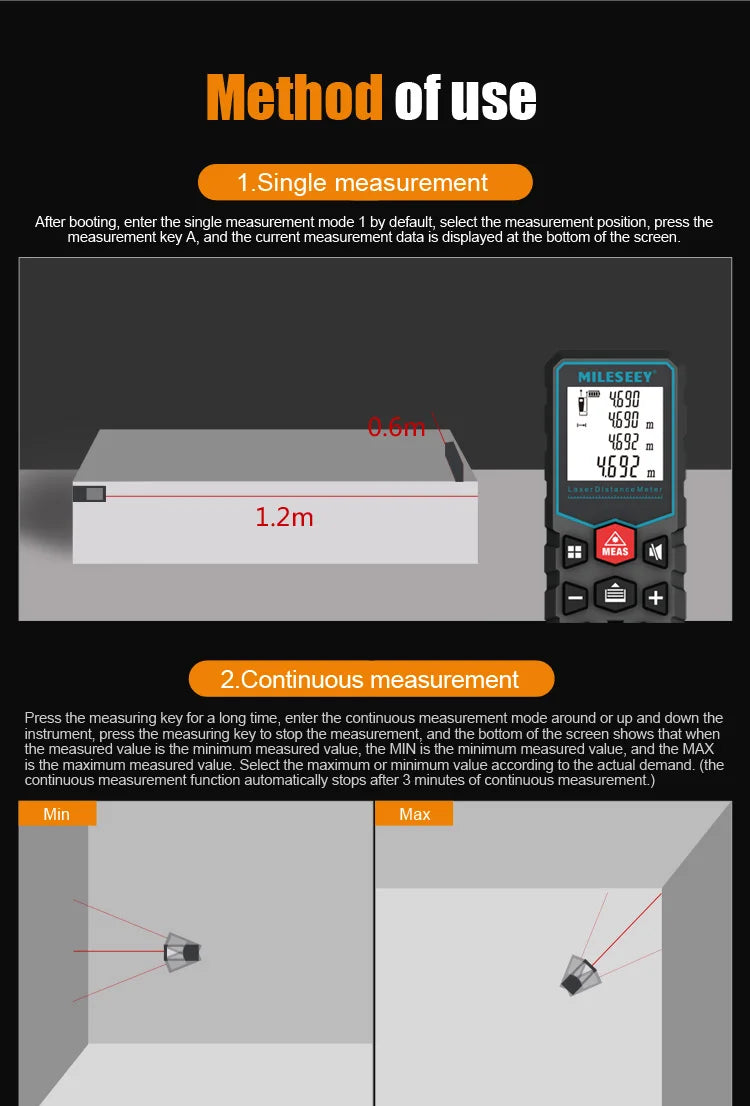 Method of use

1.Single measurement

After booting, enter the single measurement mode 1 by default, select the measurement position, press the measurement key A, and the current measurement data is displayed at the bottom of the screen.

0.6m

1.2m

MILESEEY

4.690
4.690 m
4.692 m
4.692 m

Laser Distance Meter

MEAS

2.Continuous measurement

Press the measuring key for a long time, enter the continuous measurement mode around or up and down the instrument, press the measuring key to stop the measurement, and the bottom of the screen shows that when the measured value is the minimum measured value, the MIN is the minimum measured value, and the MAX is the maximum measured value. Select the maximum or minimum value according to the actual demand. (the continuous measurement function automatically stops after 3 minutes of continuous measurement.)

Min

Max